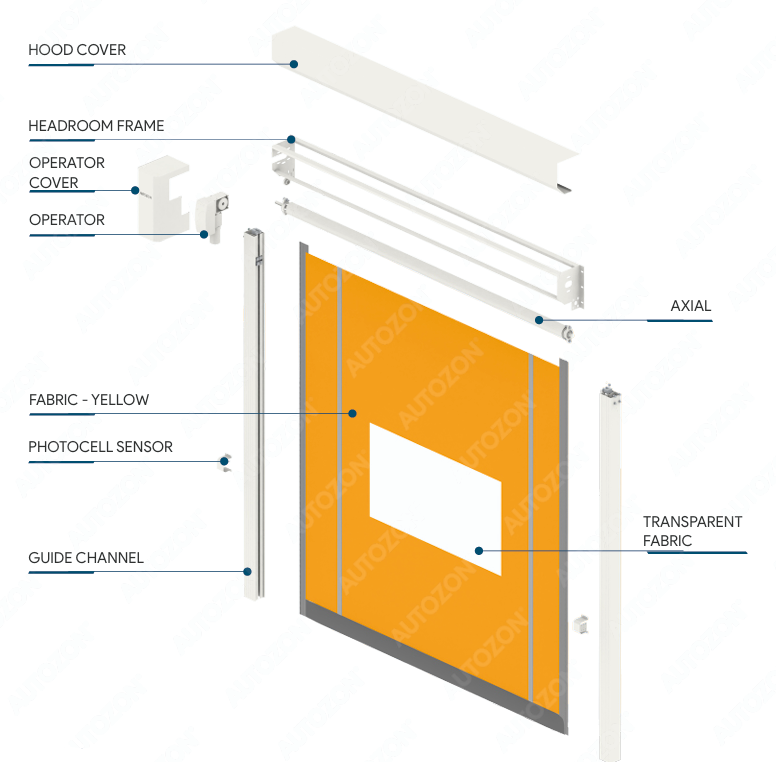 HOOD COVER

HEADROOM FRAME

OPERATOR COVER

OPERATOR

AXIAL

FABRIC - YELLOW

PHOTOCELL SENSOR

TRANSPARENT FABRIC

GUIDE CHANNEL

AUTOZON