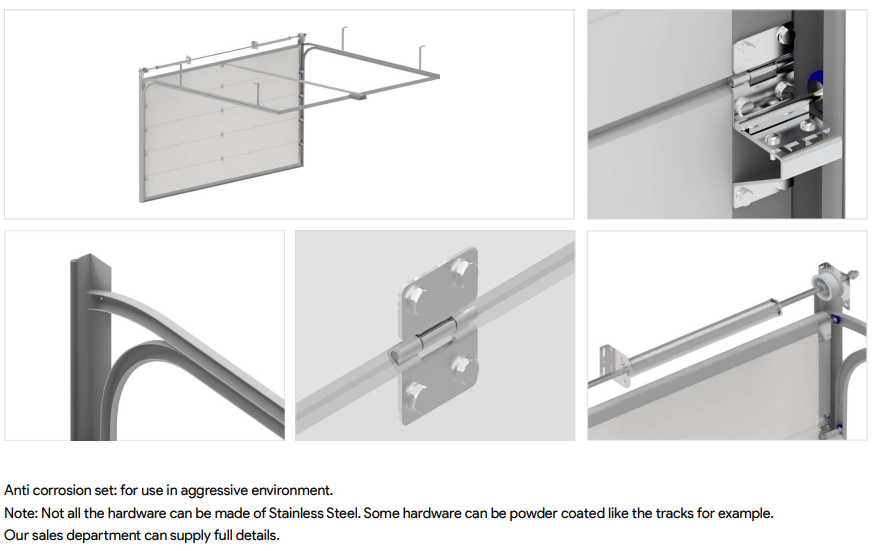 Anti corrosion set: for use in aggressive environment.
Note: Not all the hardware can be made of Stainless Steel. Some hardware can be powder coated like the tracks for example.
Our sales department can supply full details.